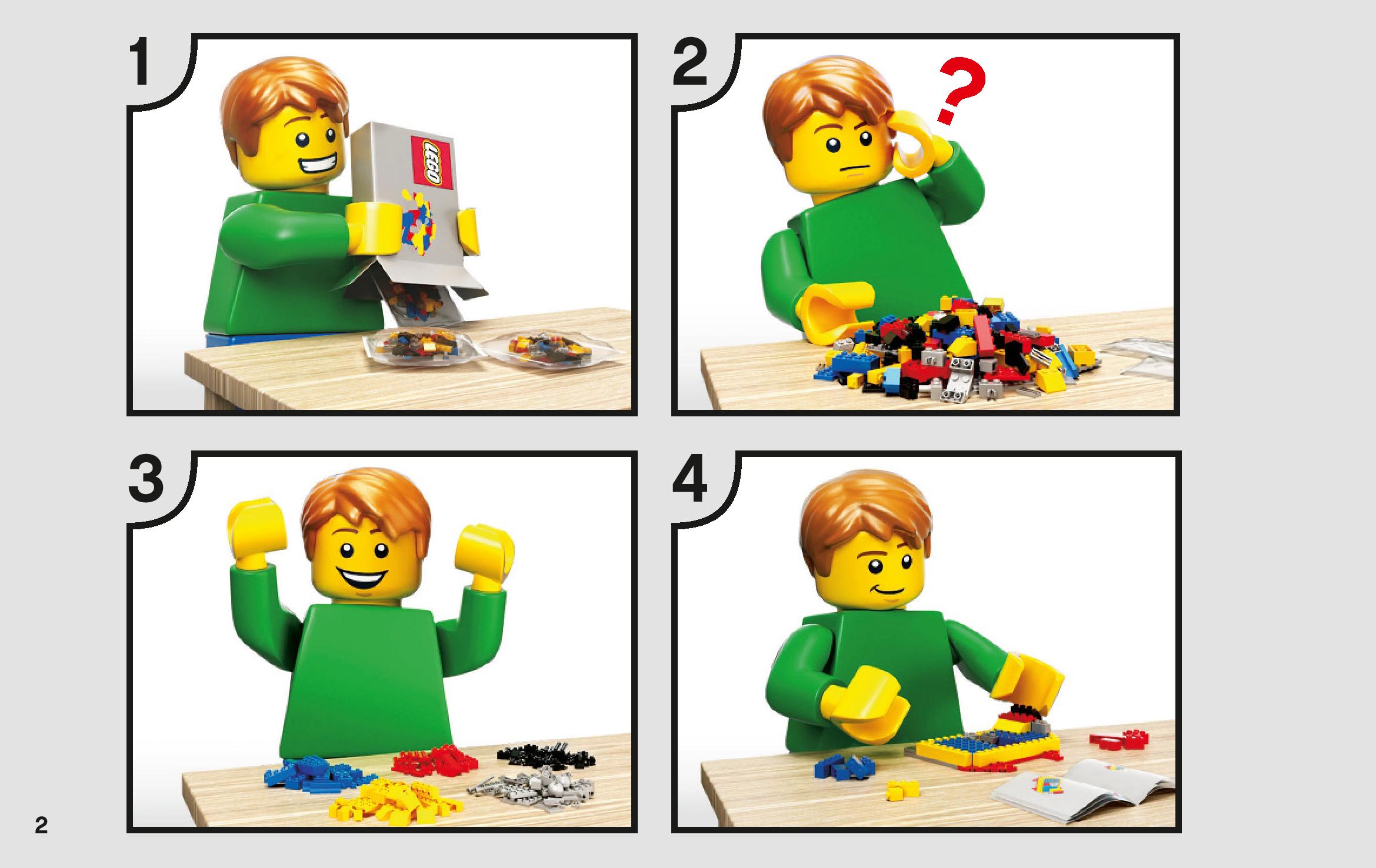 1

LEGO

2

?

3

4

2