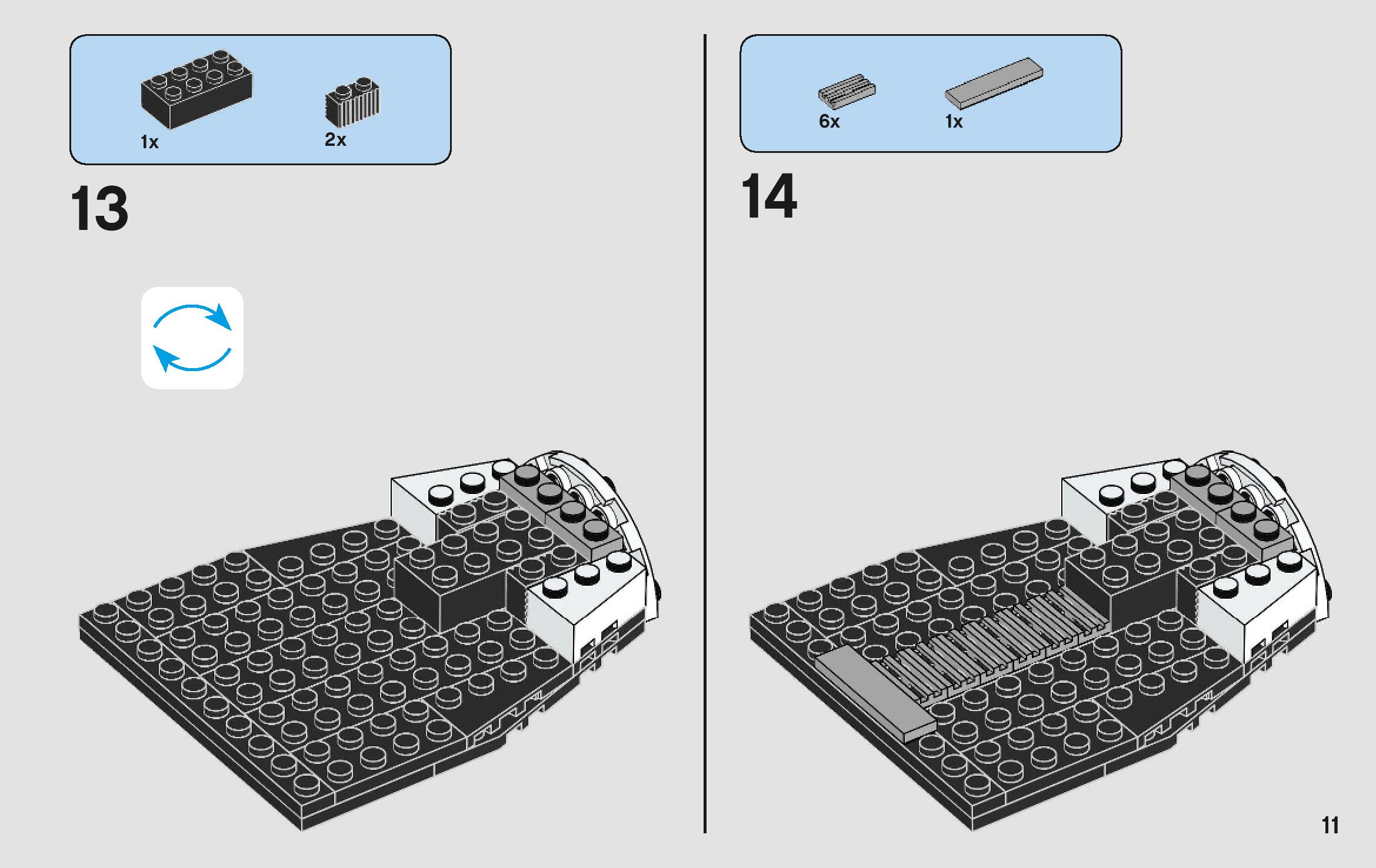 1x
2x

13

6x
1x

14

11