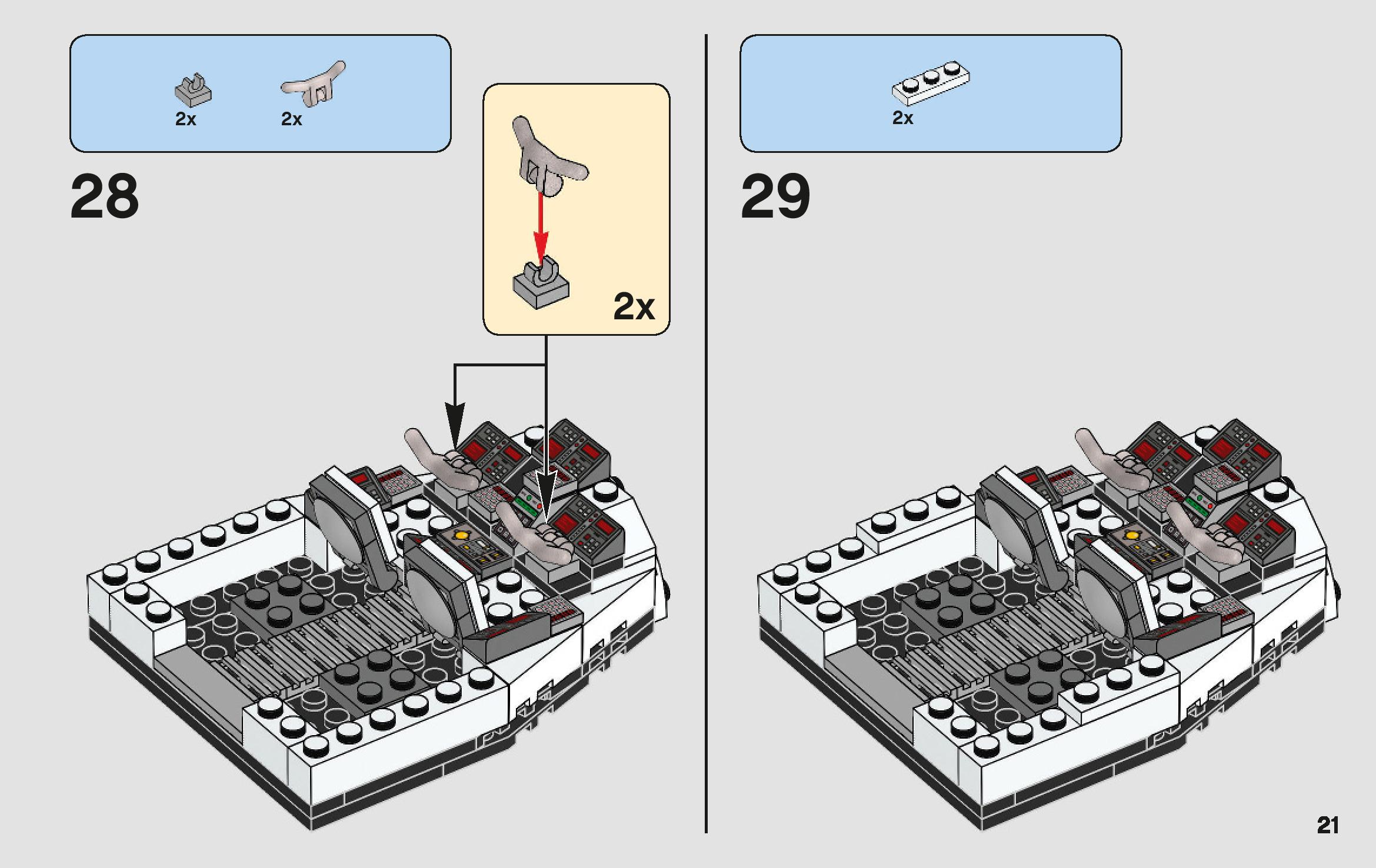 2x 2x

28

2x

2x

29

21