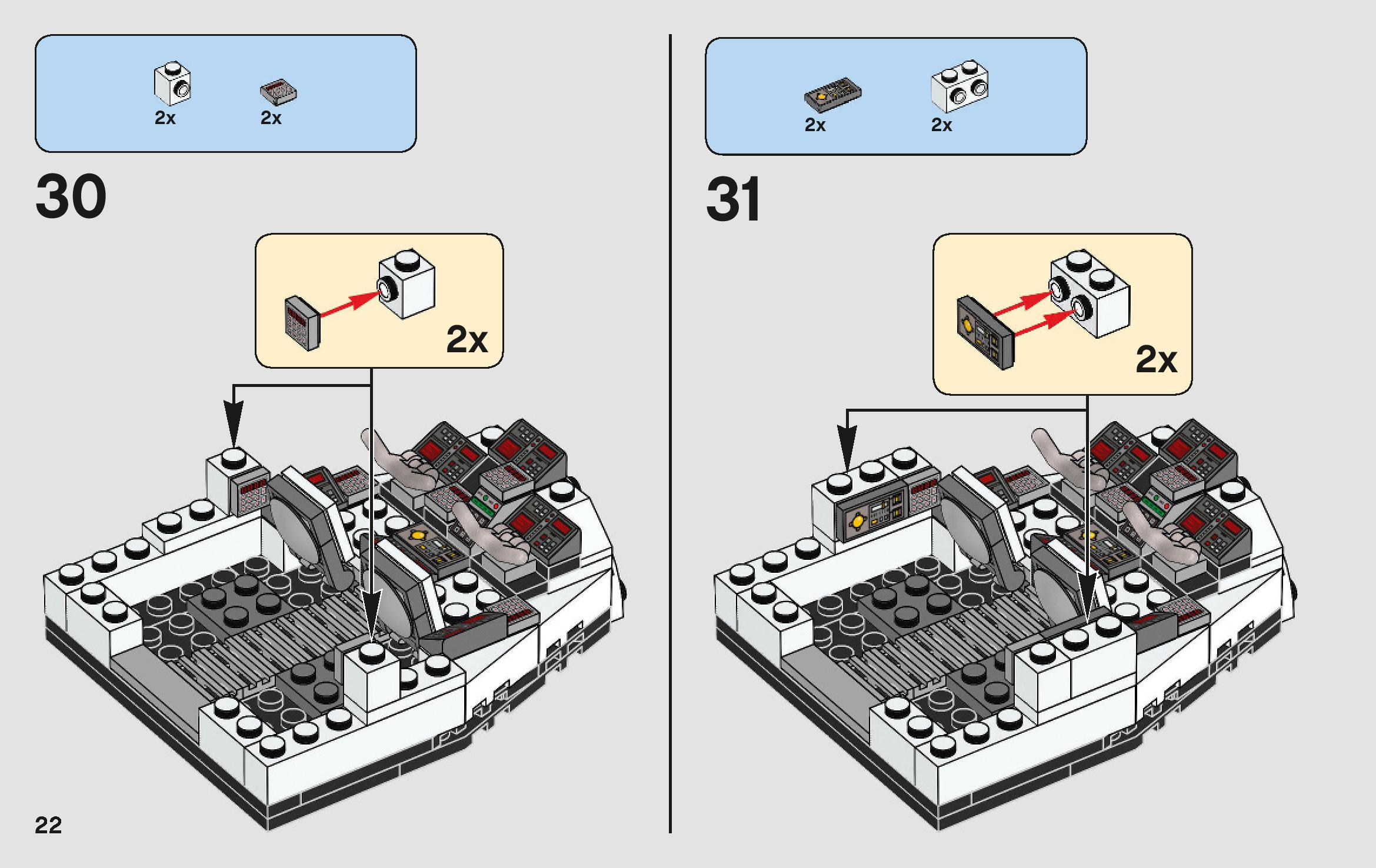 2x 2x

30

2x

2x 2x

31

2x

22