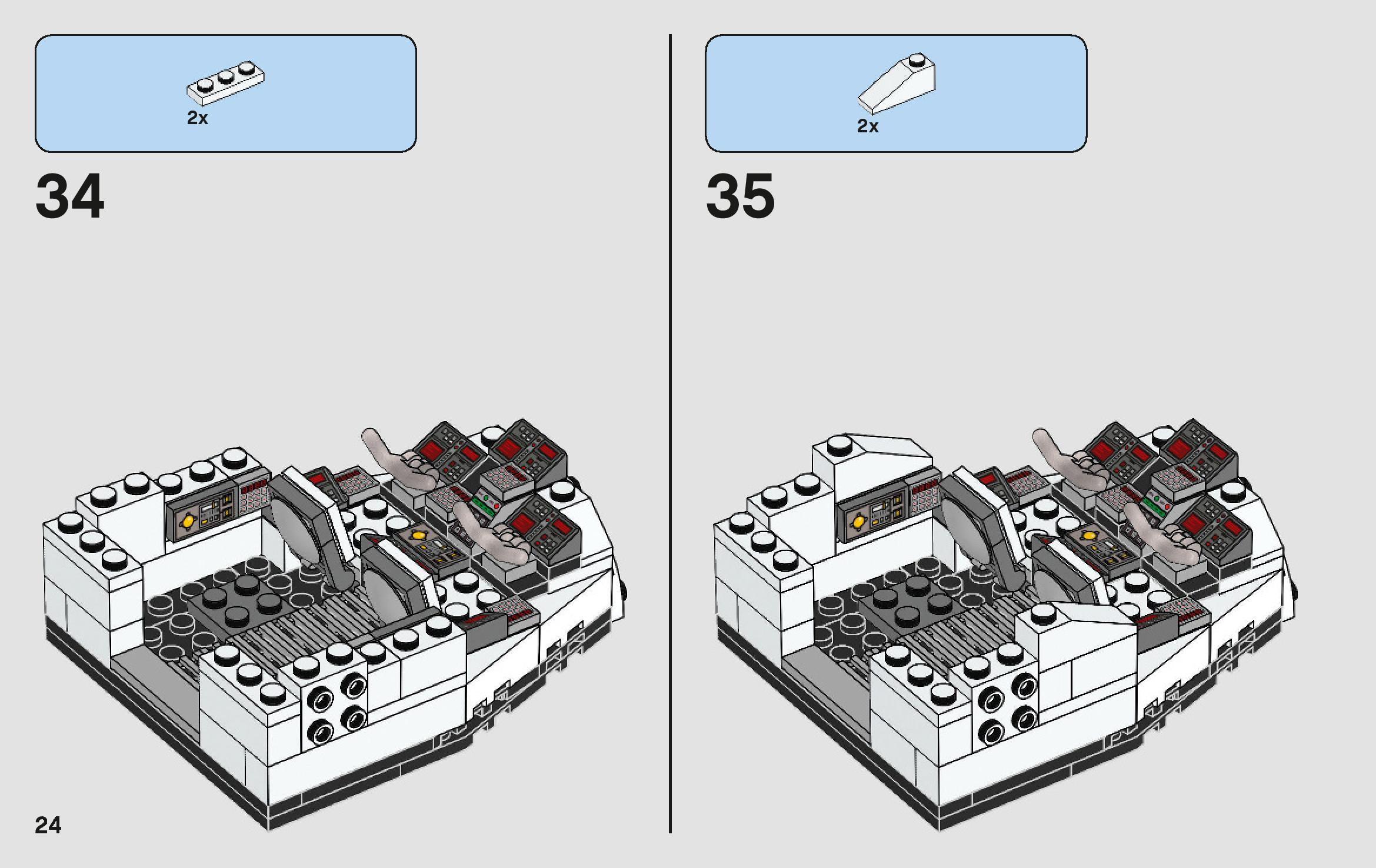 2x

34

2x

35

24