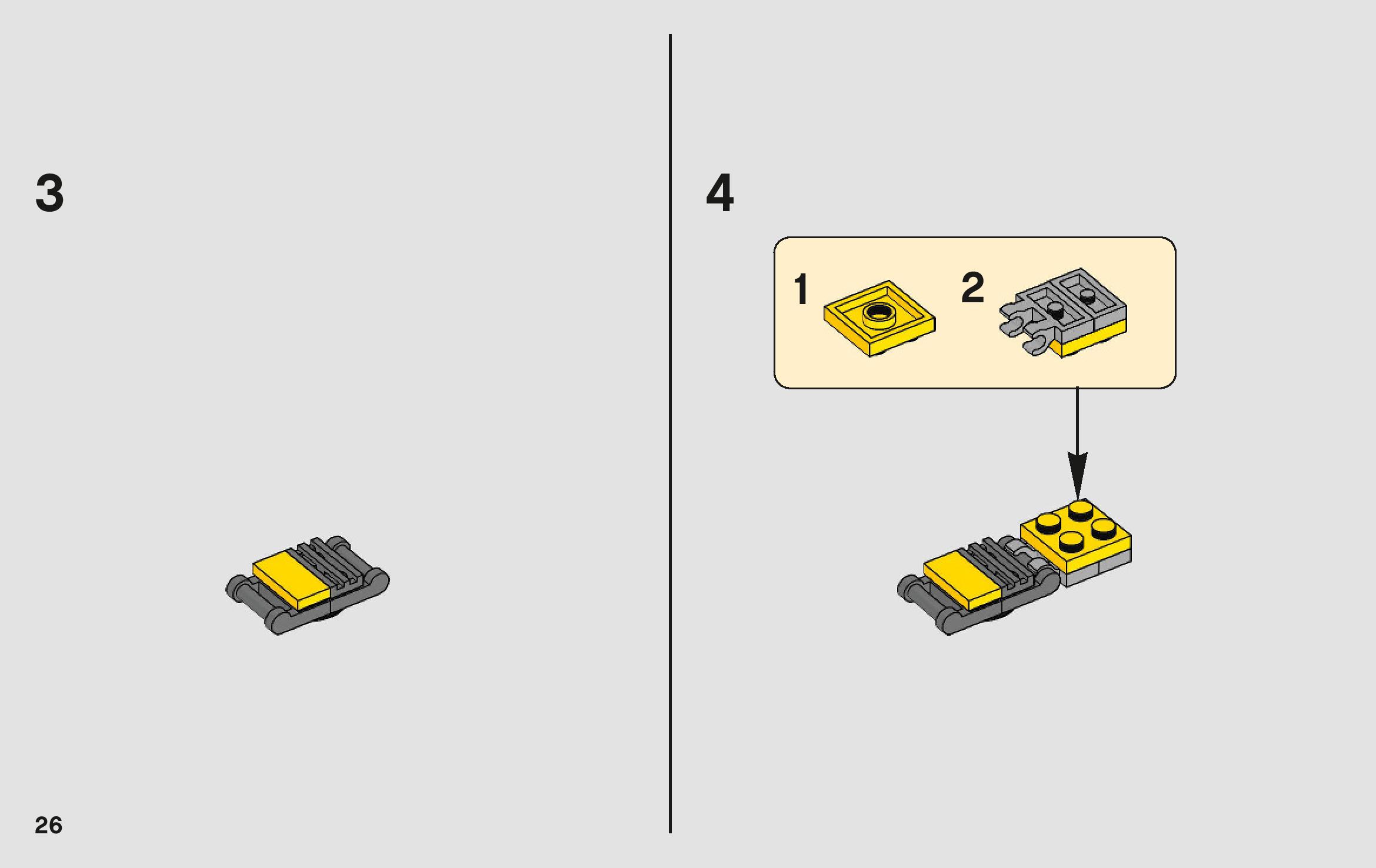 3

4

1

2

26