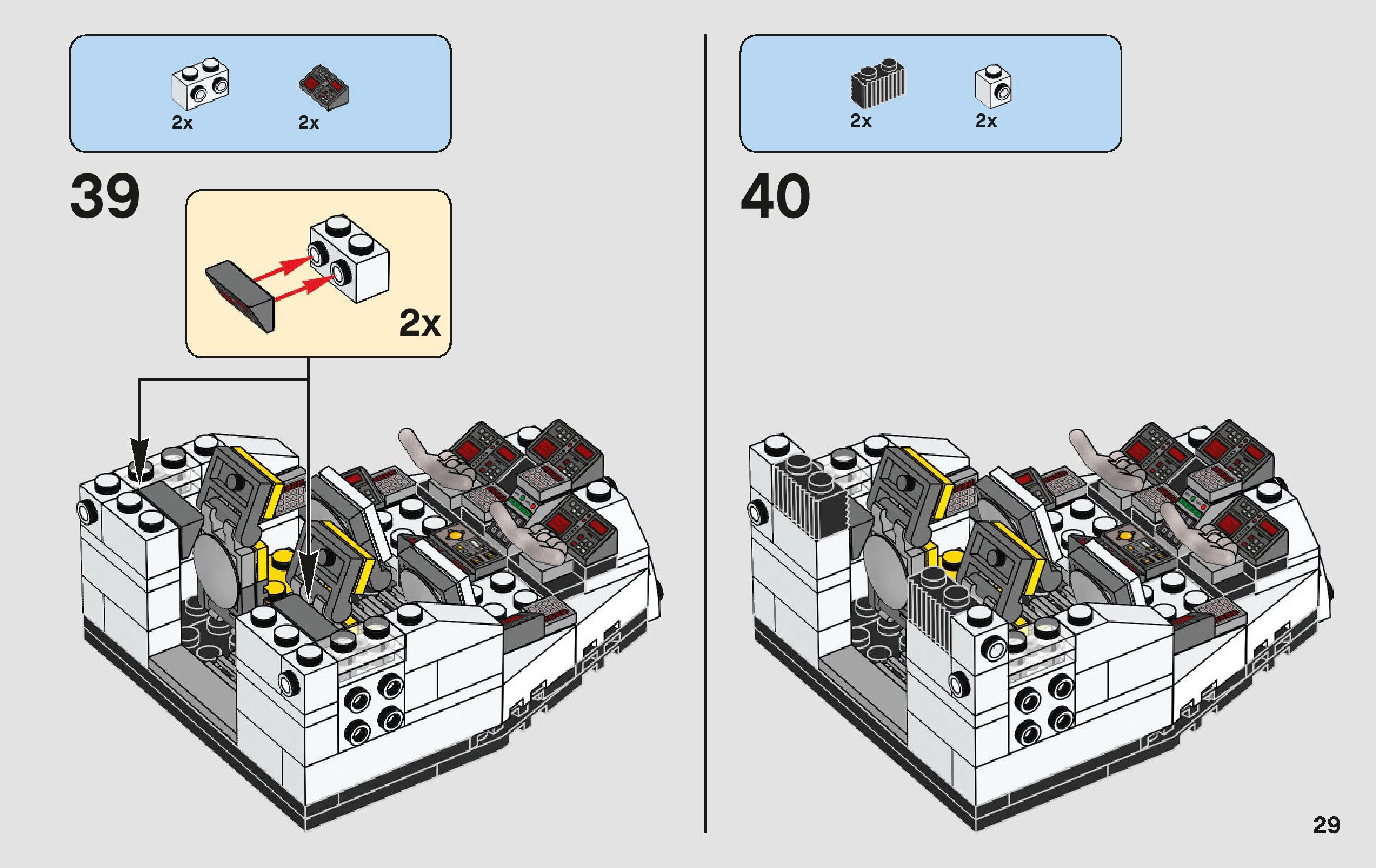 2x 2x

39

2x

2x 2x

40

29