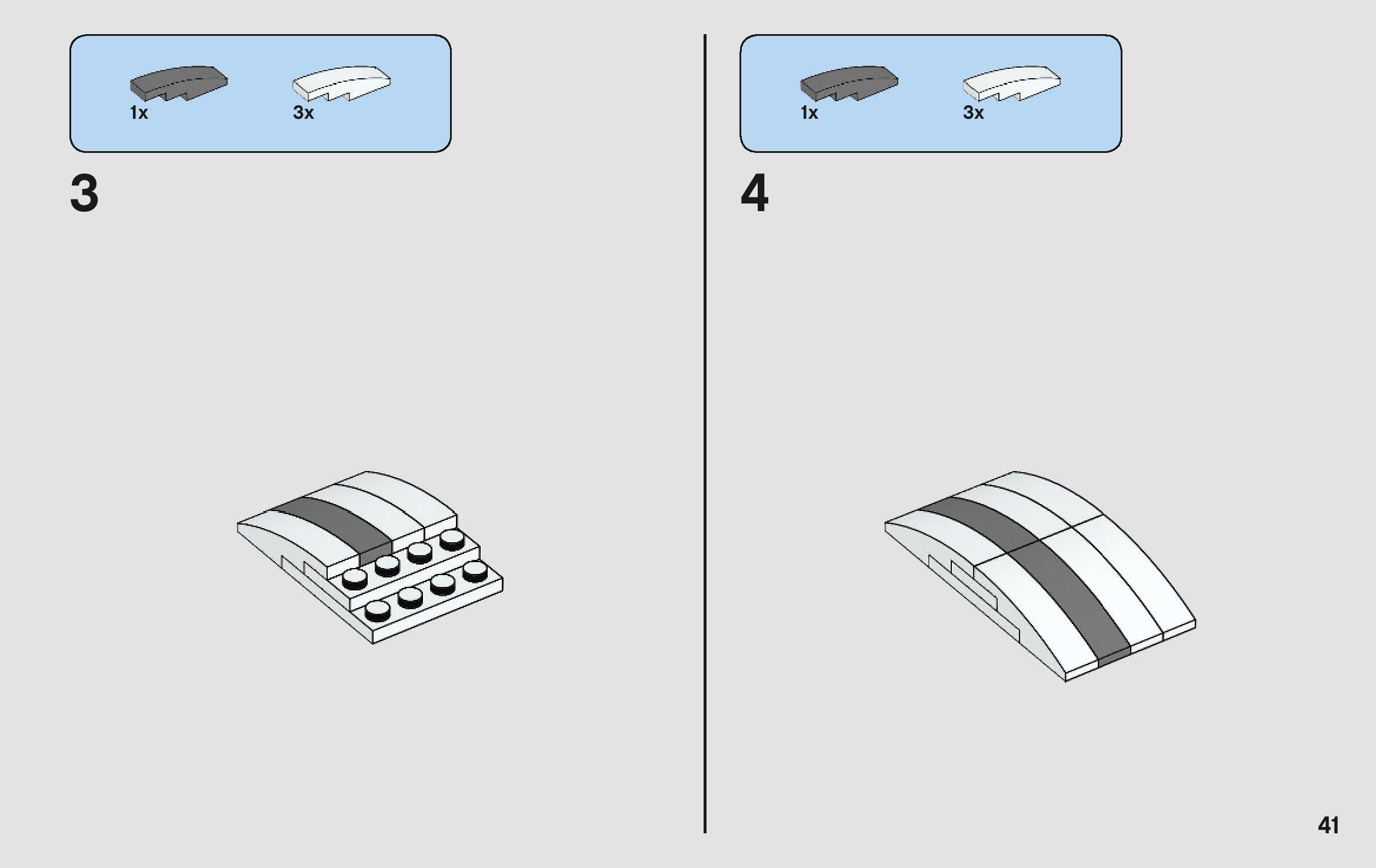 1x 3x

3

1x 3x

4

41