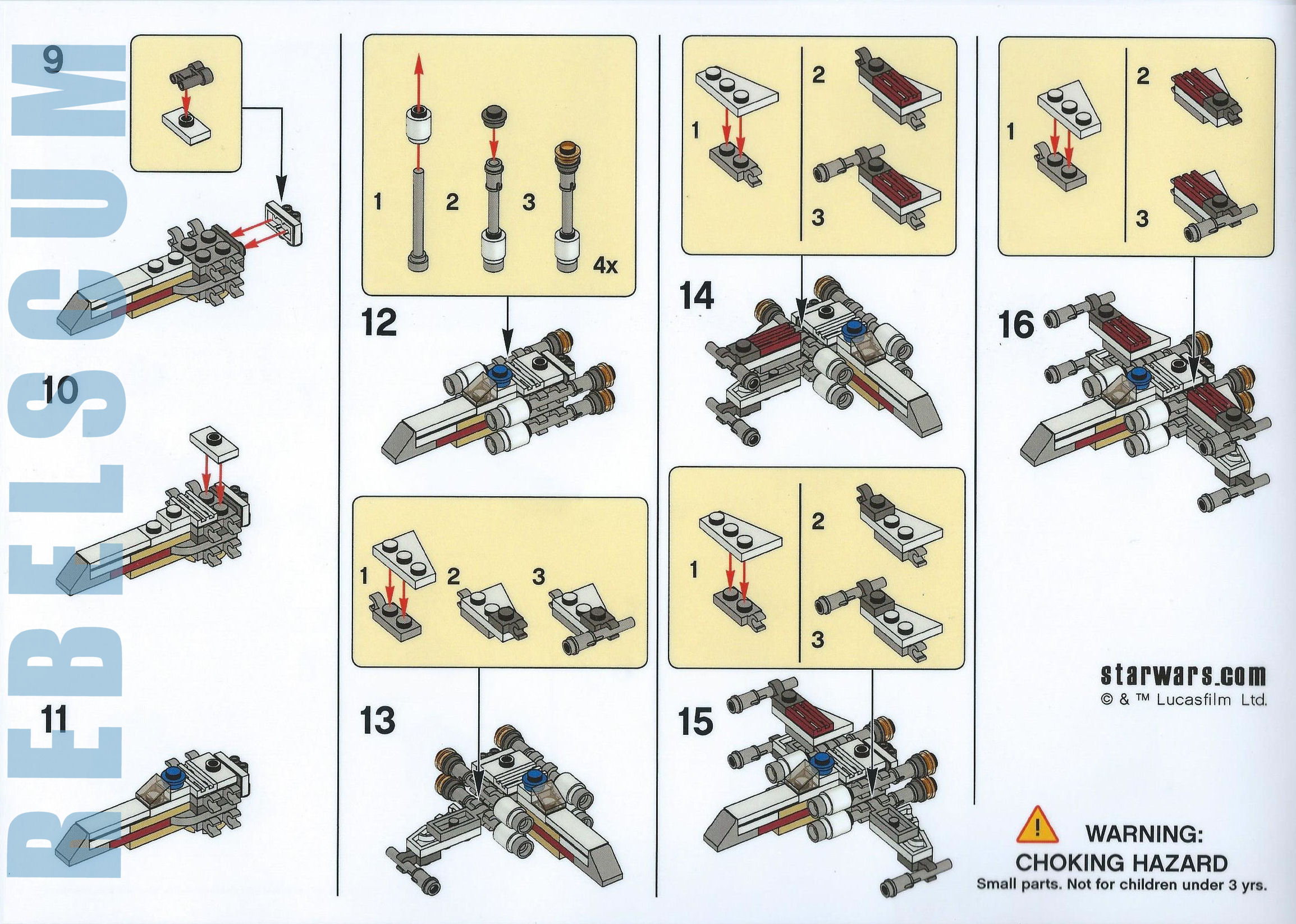 REBELSCUM

9

10

11

1 2 3 4x

12

1 2 3

13

1 2 3

14

1 2 3

15

1 2 3

16

starwars.com
© & ™ Lucasfilm Ltd.

WARNING:
CHOKING HAZARD
Small parts. Not for children under 3 yrs.