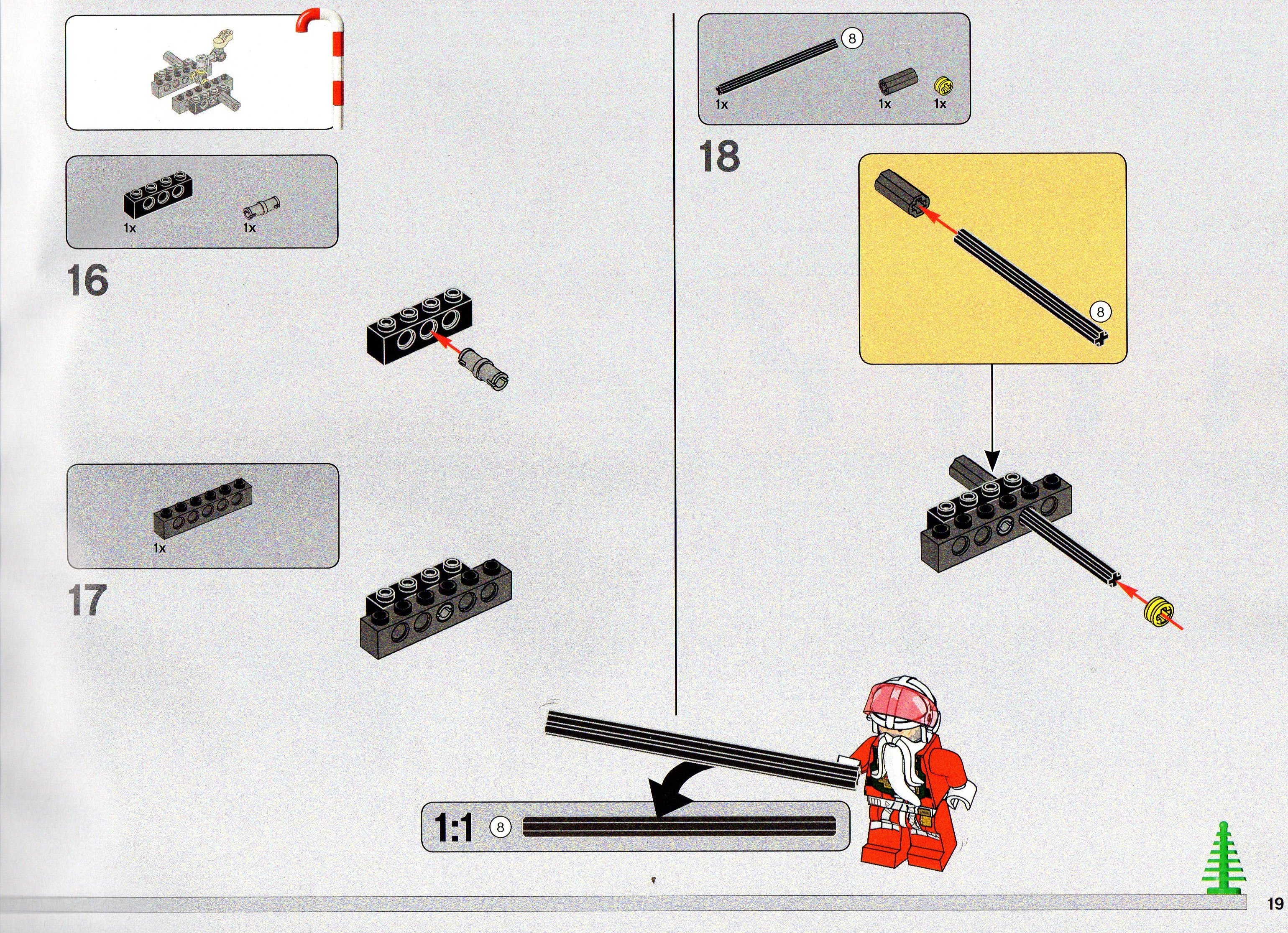 1x
1x

16

1x

17

8
1x
1x
1x

18

8

1:1 8

19