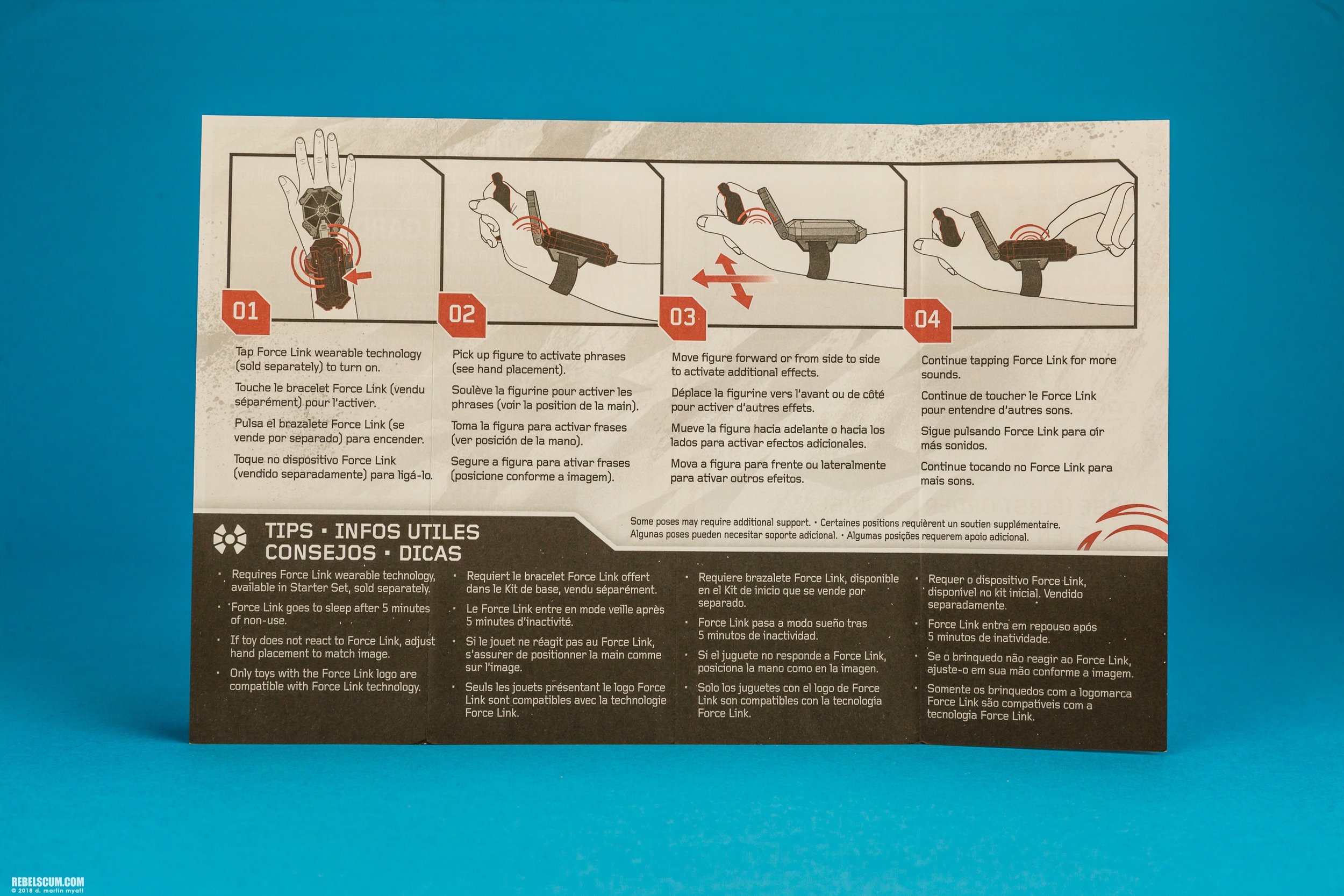 01

Tap Force Link wearable technology (sold separately) to turn on.

Touche le bracelet Force Link (vendu séparément) pour l'activer.

Pulsa el brazalete Force Link (se vende por separado) para encender.

Toque no dispositivo Force Link (vendido separadamente) para ligá-lo.

02

Pick up figure to activate phrases (see hand placement).

Soulève la figurine pour activer les phrases (voir la position de la main).

Toma la figura para activar frases (ver posición de la mano).

Segure a figura para ativar frases (posicione conforme a imagem).

03

Move figure forward or from side to side to activate additional effects.

Déplace la figurine vers l'avant ou de côté pour activer d'autres effets.

Mueve la figura hacia adelante o hacia los lados para activar efectos adicionales.

Mova a figura para frente ou lateralmente para ativar outros efeitos.

04

Continue tapping Force Link for more sounds.

Continue de toucher le Force Link pour entendre d'autres sons.

Sigue pulsando Force Link para oír más sonidos.

Continue tocando no Force Link para mais sons.

Some poses may require additional support. • Certaines positions requièrent un soutien supplémentaire. Algunas poses pueden necesitar soporte adicional. • Algumas posições requerem apoio adicional.

TIPS • INFOS UTILES
CONSEJOS • DICAS

• Requires Force Link wearable technology, available in Starter Set, sold separately.
• Force Link goes to sleep after 5 minutes of non-use.
• If toy does not react to Force Link, adjust hand placement to match image.
• Only toys with the Force Link logo are compatible with Force Link technology.

• Requiert le bracelet Force Link offert dans le Kit de base, vendu séparément.
• Le Force Link entre en mode veille après 5 minutes d'inactivité.
• Si le jouet ne réagit pas au Force Link, s'assurer de positionner la main comme sur l'image.
• Seuls les jouets présentant le logo Force Link sont compatibles avec la technologie Force Link.

• Requiere brazalete Force Link, disponible en el Kit de inicio que se vende por separado.
• Force Link pasa a modo sueño tras 5 minutos de inactividad.
• Si el juguete no responde a Force Link, posiciona la mano como en la imagen.
• Solo los juguetes con el logo de Force Link son compatibles con la tecnología Force Link.

• Requer o dispositivo Force Link, disponível no kit inicial. Vendido separadamente.
• Force Link entra em repouso após 5 minutos de inatividade.
• Se o brinquedo não reagir ao Force Link, ajuste-o em sua mão conforme a imagem.
• Somente os brinquedos com a logomarca Force Link são compatíveis com a tecnologia Force Link.

REBELSCUM.COM
© 2018 d. martin myatt