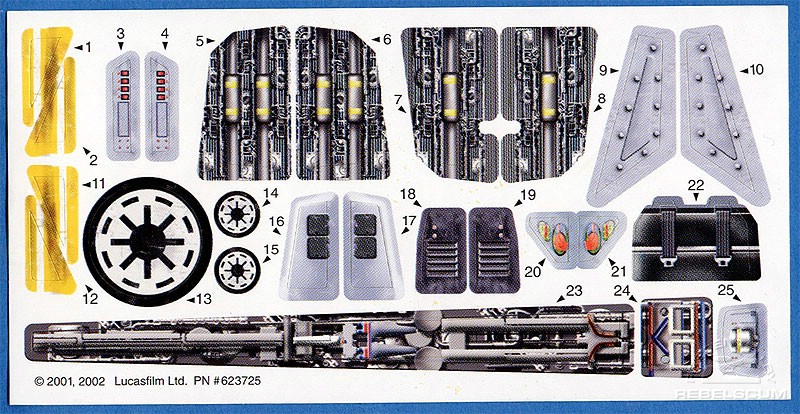 1
2
3
4
5
6
7
8
9
10
11
12
13
14
15
16
17
18
19
20
21
22
23
24
25

© 2001, 2002 Lucasfilm Ltd. PN #623725

REBELSCUM