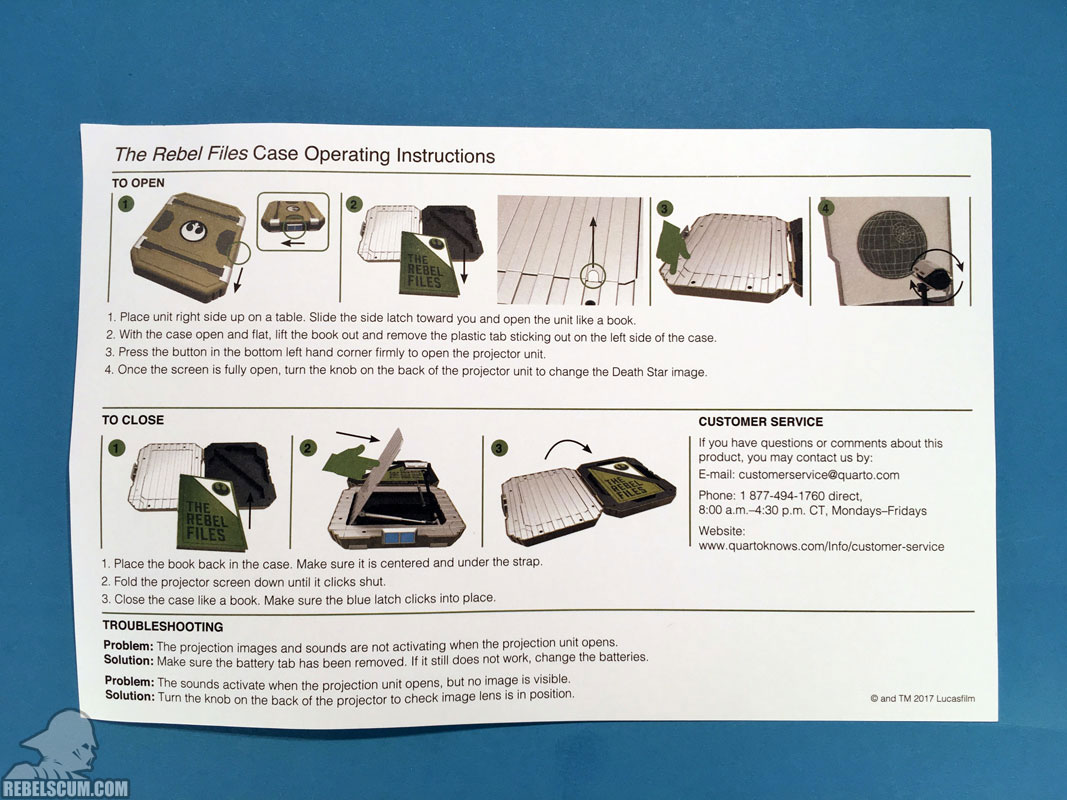 The Rebel Files Case Operating Instructions

TO OPEN

1

2

THE REBEL FILES

3

4

1. Place unit right side up on a table. Slide the side latch toward you and open the unit like a book.
2. With the case open and flat, lift the book out and remove the plastic tab sticking out on the left side of the case.
3. Press the button in the bottom left hand corner firmly to open the projector unit.
4. Once the screen is fully open, turn the knob on the back of the projector unit to change the Death Star image.

TO CLOSE

1

THE REBEL FILES

2

3

THE REBEL FILES

1. Place the book back in the case. Make sure it is centered and under the strap.
2. Fold the projector screen down until it clicks shut.
3. Close the case like a book. Make sure the blue latch clicks into place.

CUSTOMER SERVICE

If you have questions or comments about this product, you may contact us by:
E-mail: customerservice@quarto.com

Phone: 1 877-494-1760 direct,
8:00 a.m.–4:30 p.m. CT, Mondays–Fridays

Website:
www.quartoknows.com/Info/customer-service

TROUBLESHOOTING

Problem: The projection images and sounds are not activating when the projection unit opens.
Solution: Make sure the battery tab has been removed. If it still does not work, change the batteries.

Problem: The sounds activate when the projection unit opens, but no image is visible.
Solution: Turn the knob on the back of the projector to check image lens is in position.

© and TM 2017 Lucasfilm

REBELSCUM.COM