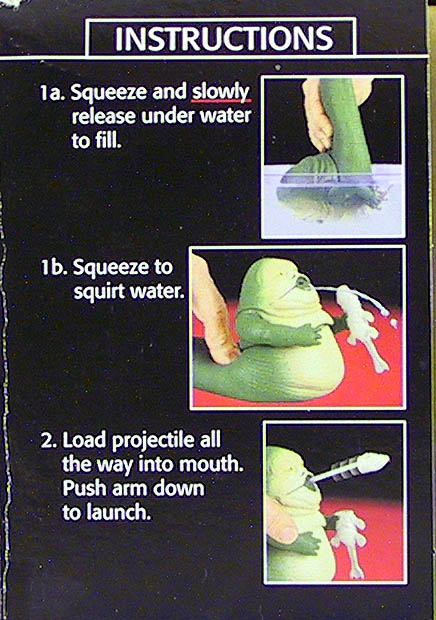 INSTRUCTIONS

1a. Squeeze and slowly release under water to fill.

1b. Squeeze to squirt water.

2. Load projectile all the way into mouth. Push arm down to launch.